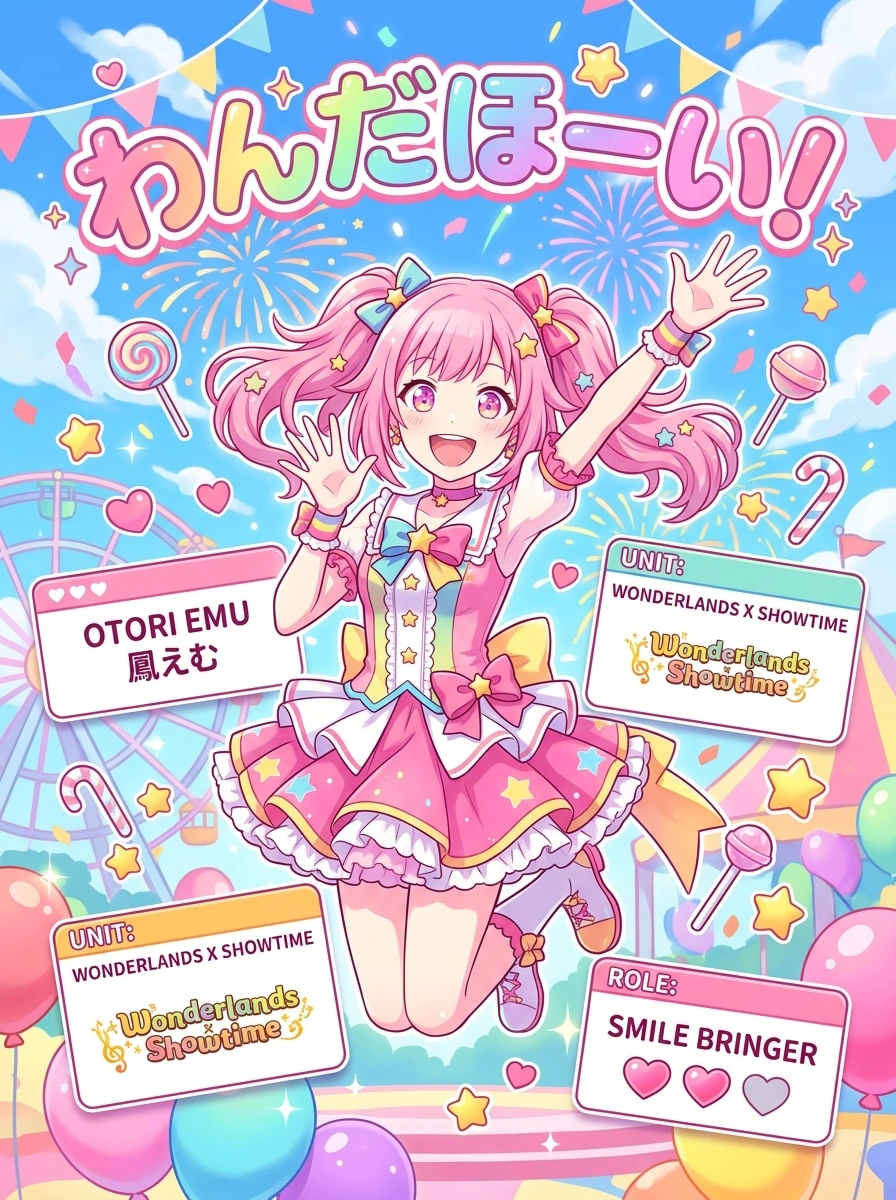 わんだほーい!

OTORI EMU
鳳えむ

UNIT:
WONDERLANDS X SHOWTIME
Wonderlands x Showtime

UNIT:
WONDERLANDS X SHOWTIME
Wonderlands x Showtime

ROLE:
SMILE BRINGER