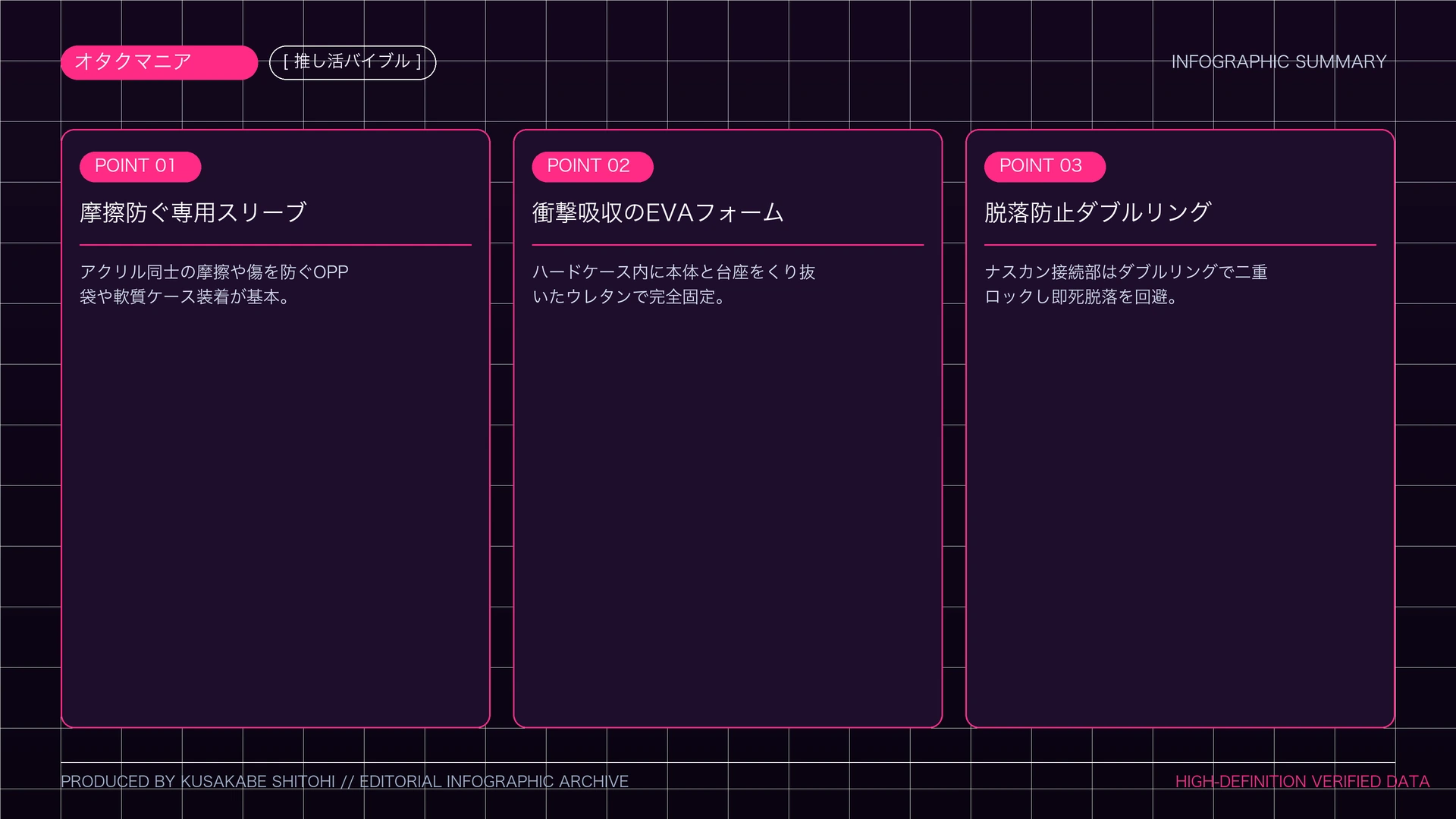 オタクマニア

[ 推し活バイブル ]

INFOGRAPHIC SUMMARY

POINT 01

摩擦防ぐ専用スリーブ

アクリル同士の摩擦や傷を防ぐOPP袋や軟質ケース装着が基本。

POINT 02

衝撃吸収のEVAフォーム

ハードケース内に本体と台座をくり抜いたウレタンで完全固定。

POINT 03

脱落防止ダブルリング

ナスカン接続部はダブルリングで二重ロックし即死脱落を回避。

PRODUCED BY KUSAKABE SHITOHI // EDITORIAL INFOGRAPHIC ARCHIVE

HIGH-DEFINITION VERIFIED DATA