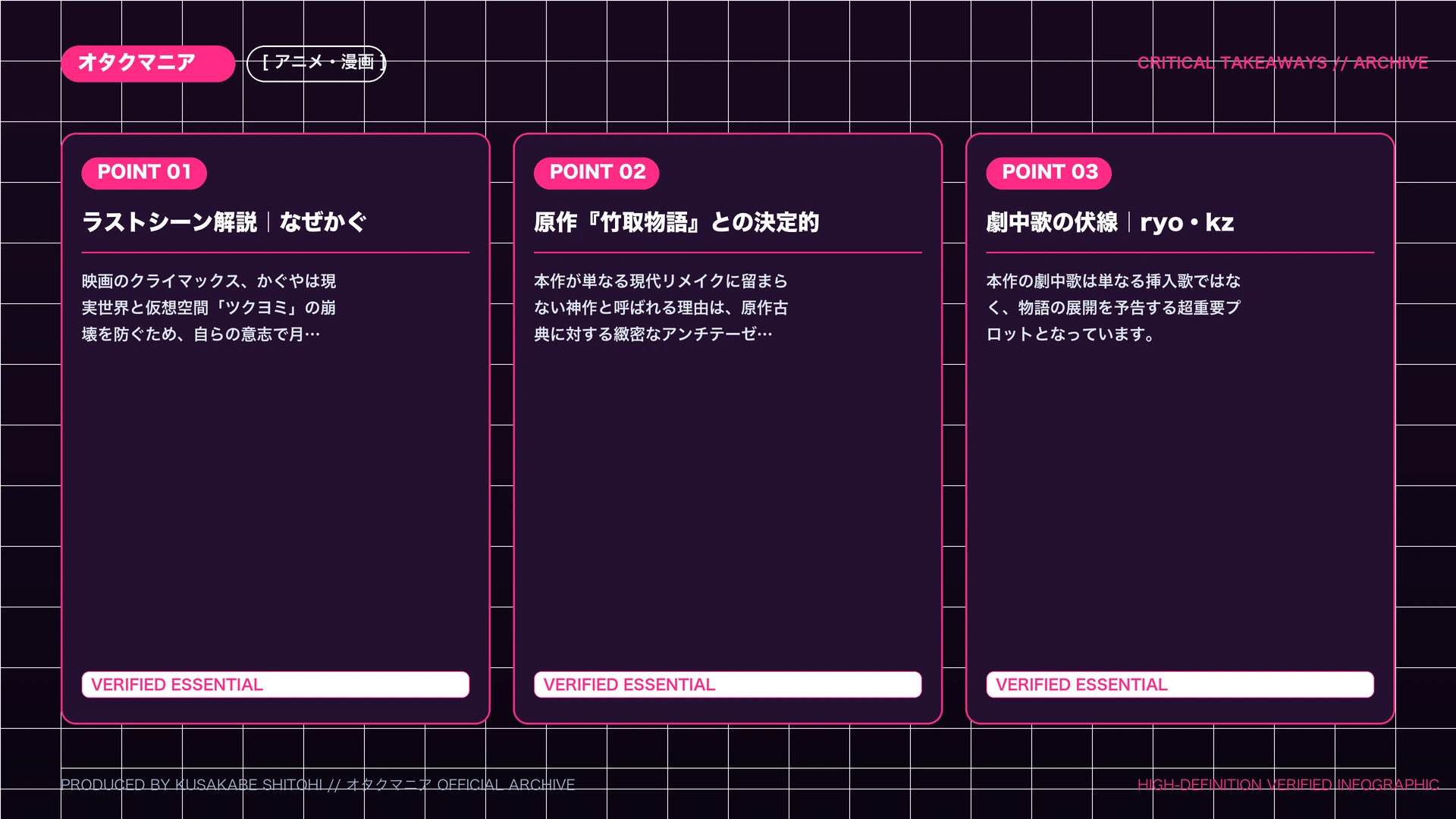 オタクマニア

[ アニメ・漫画 ]

CRITICAL TAKEAWAYS // ARCHIVE

POINT 01

ラストシーン解説｜なぜかぐ

映画のクライマックス、かぐやは現実世界と仮想空間「ツクヨミ」の崩壊を防ぐため、自らの意志で月…

VERIFIED ESSENTIAL

POINT 02

原作『竹取物語』との決定的

本作が単なる現代リメイクに留まらない神作と呼ばれる理由は、原作古典に対する緻密なアンチテーゼ…

VERIFIED ESSENTIAL

POINT 03

劇中歌の伏線｜ryo・kz

本作の劇中歌は単なる挿入歌ではなく、物語の展開を予告する超重要プロットとなっています。

VERIFIED ESSENTIAL

PRODUCED BY KUSAKABE SHITOHI // オタクマニア OFFICIAL ARCHIVE

HIGH-DEFINITION VERIFIED INFOGRAPHIC