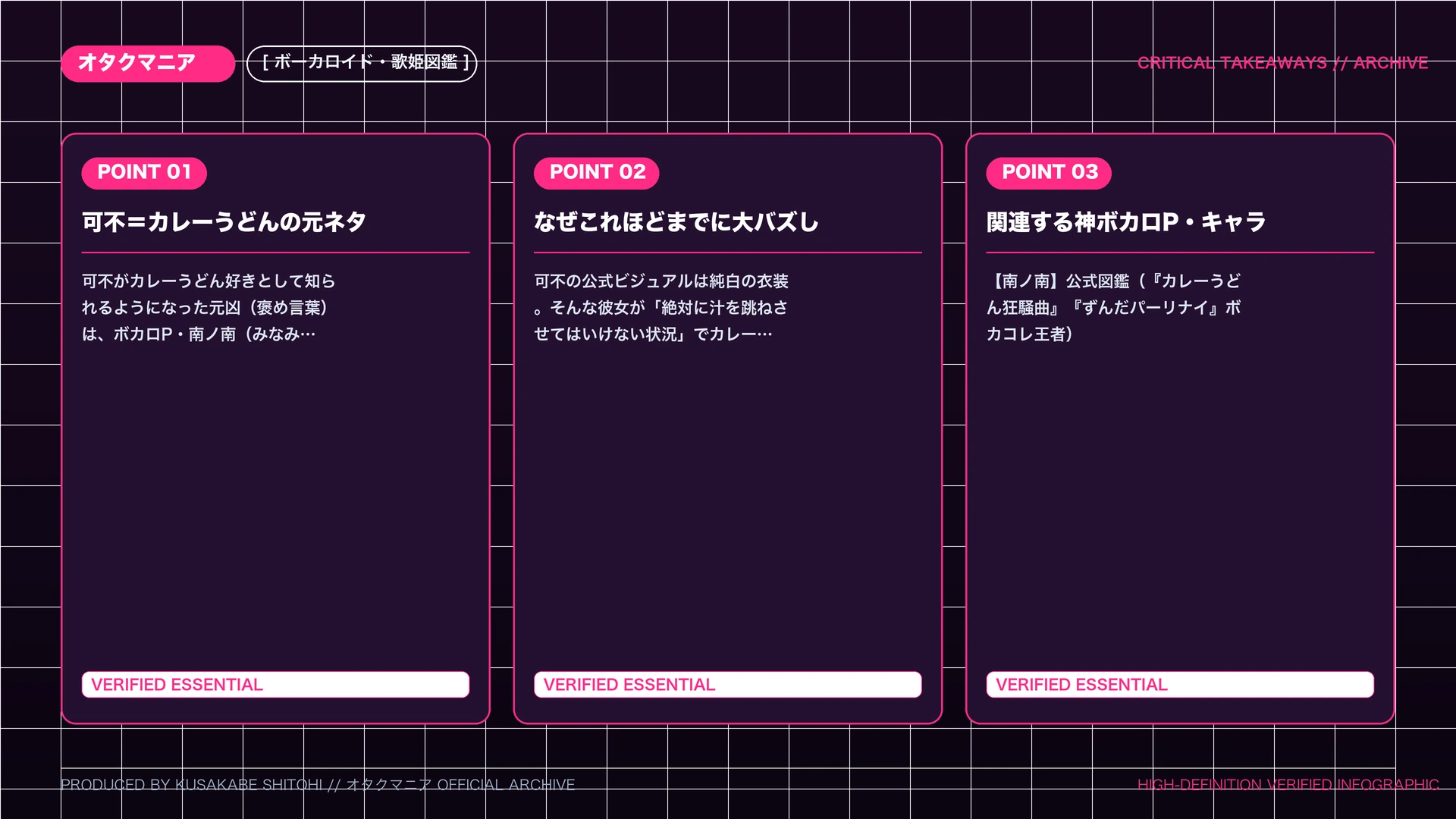 オタクマニア

[ ボーカロイド・歌姫図鑑 ]

CRITICAL TAKEAWAYS // ARCHIVE

POINT 01

可不=カレーうどんの元ネタ

可不がカレーうどん好きとして知られるようになった元凶（褒め言葉）は、ボカロP・南ノ南（みなみ…

VERIFIED ESSENTIAL

POINT 02

なぜこれほどまでに大バズし

可不の公式ビジュアルは純白の衣装。そんな彼女が「絶対に汁を跳ねさせてはいけない状況」でカレー…

VERIFIED ESSENTIAL

POINT 03

関連する神ボカロP・キャラ

【南ノ南】公式図鑑（『カレーうどん狂騒曲』『ずんだパーリナイ』ボカコレ王者）

VERIFIED ESSENTIAL

PRODUCED BY KUSAKABE SHITOHI // オタクマニア OFFICIAL ARCHIVE

HIGH-DEFINITION VERIFIED INFOGRAPHIC