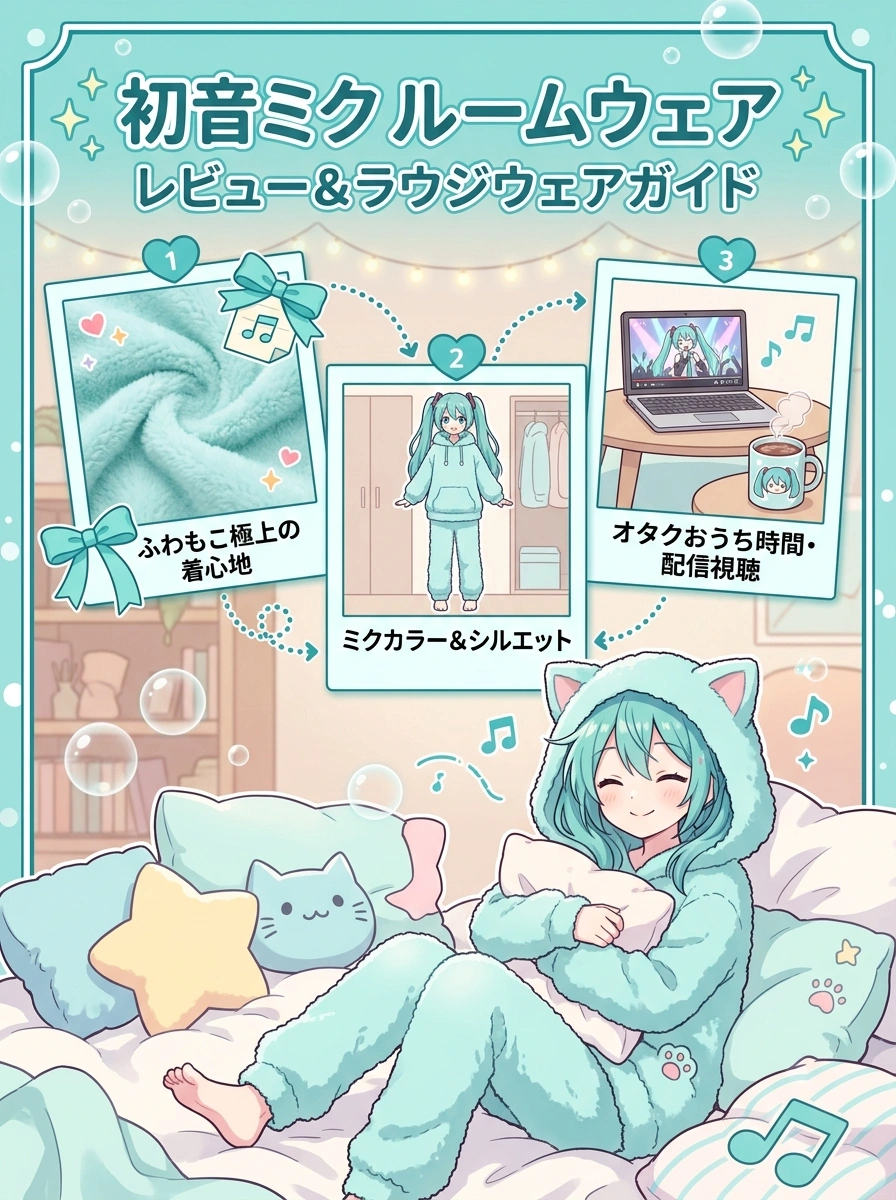 初音ミク ルームウェア
レビュー&ラウジウェアガイド

1

ふわもこ極上の
着心地

2

ミクカラー&シルエット

3

オタクおうち時間・
配信視聴